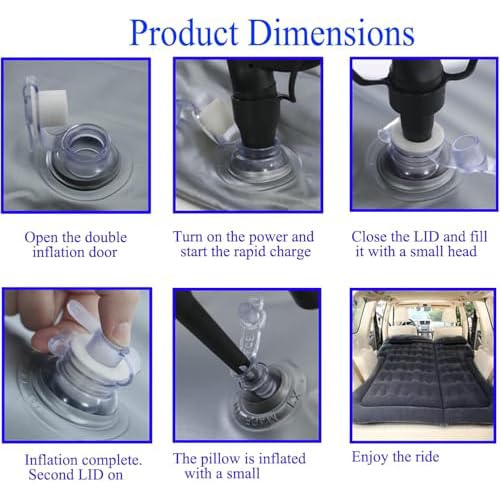 Product Dimensions

Open the double inflation door

Turn on the power and start the rapid charge

Close the LID and fill it with a small head

Inflation complete. Second LID on

The pillow is inflated with a small

Enjoy the ride